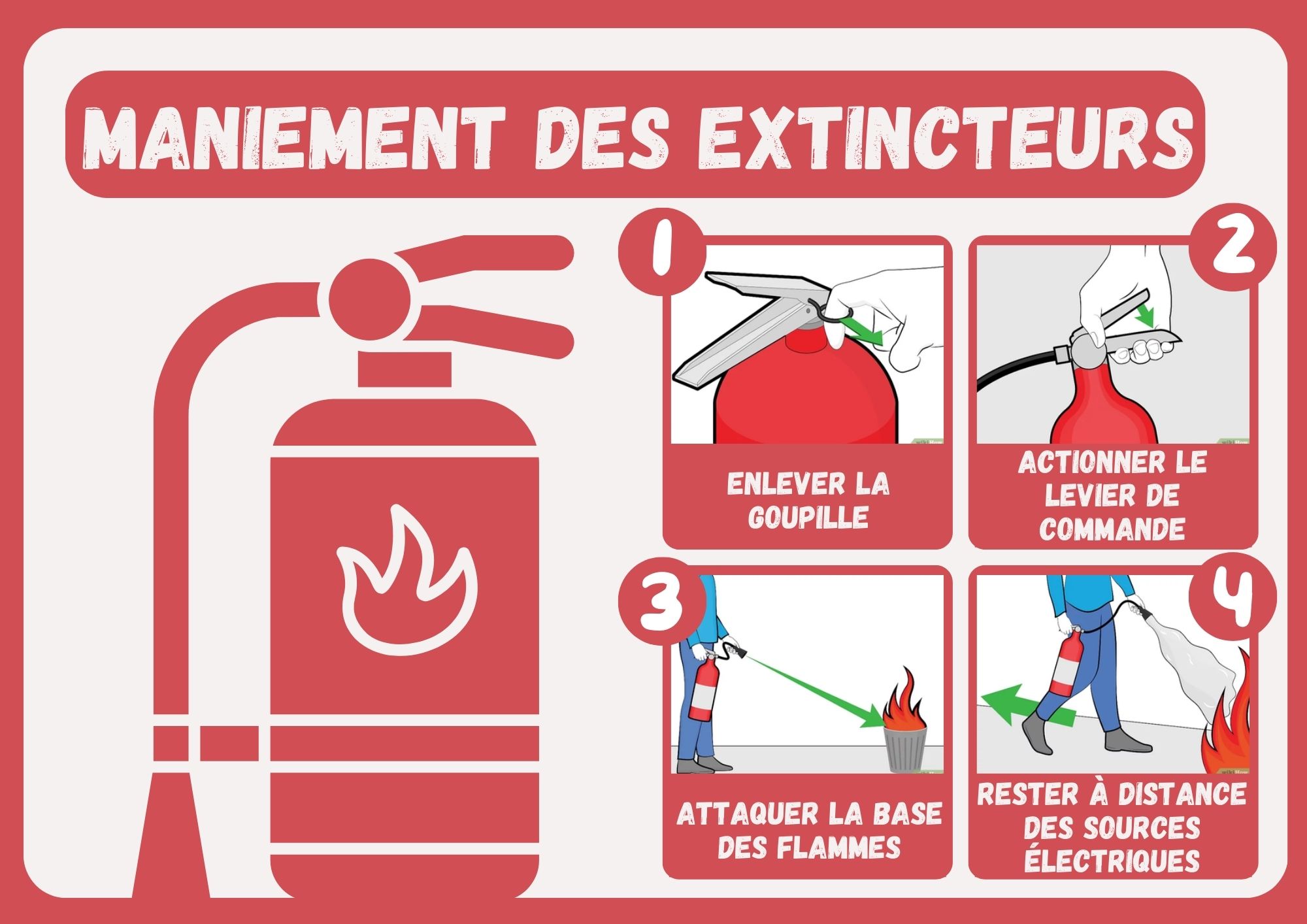 MANIEMENT DES EXTINCTEURS

1

ENLEVER LA GOUPILLE

2

ACTIONNER LE LEVIER DE COMMANDE

3

ATTAQUER LA BASE DES FLAMMES

4

RESTER À DISTANCE DES SOURCES ÉLECTRIQUES